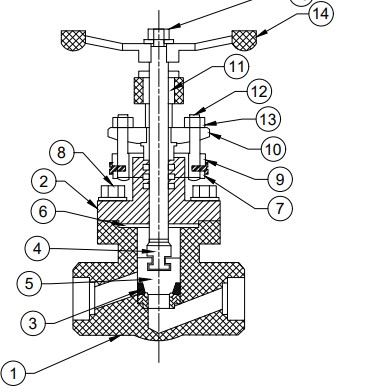 14
11
12
13
10
8
9
2
7
6
4
5
3
1